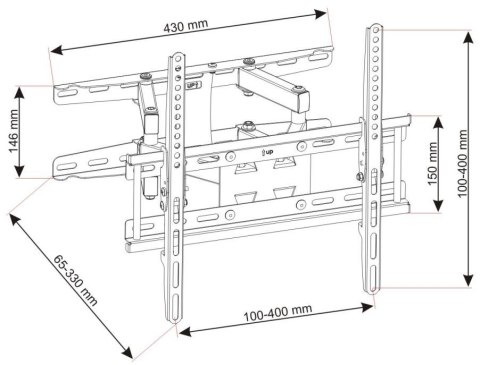 430 mm

146 mm

UP

up

150 mm

100-400 mm

65-330 mm

100-400 mm